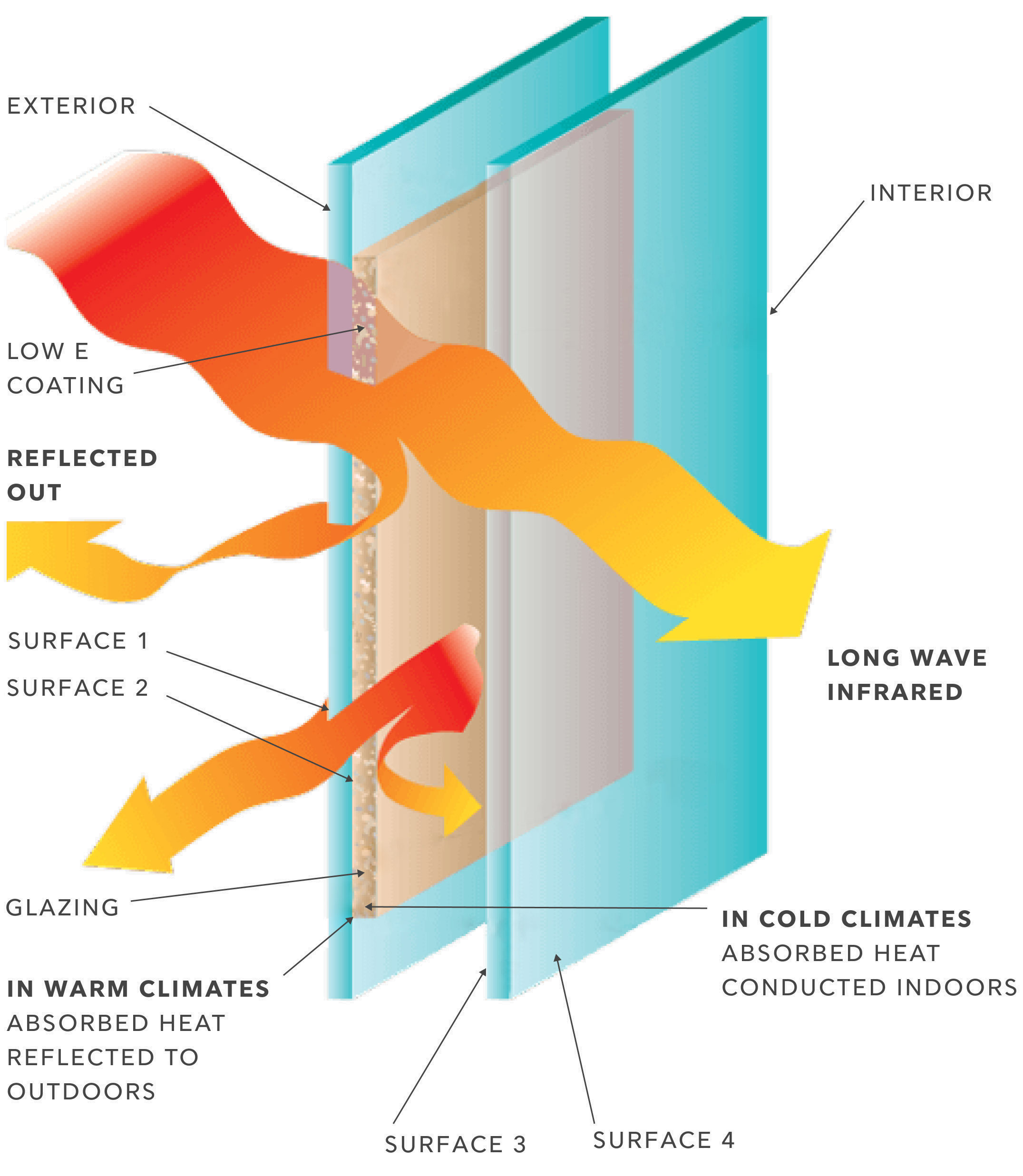 EXTERIOR

INTERIOR

LOW E
COATING

REFLECTED
OUT

SURFACE 1

SURFACE 2

LONG WAVE
INFRARED

GLAZING

IN COLD CLIMATES
ABSORBED HEAT
CONDUCTED INDOORS

IN WARM CLIMATES
ABSORBED HEAT
REFLECTED TO
OUTDOORS

SURFACE 3

SURFACE 4